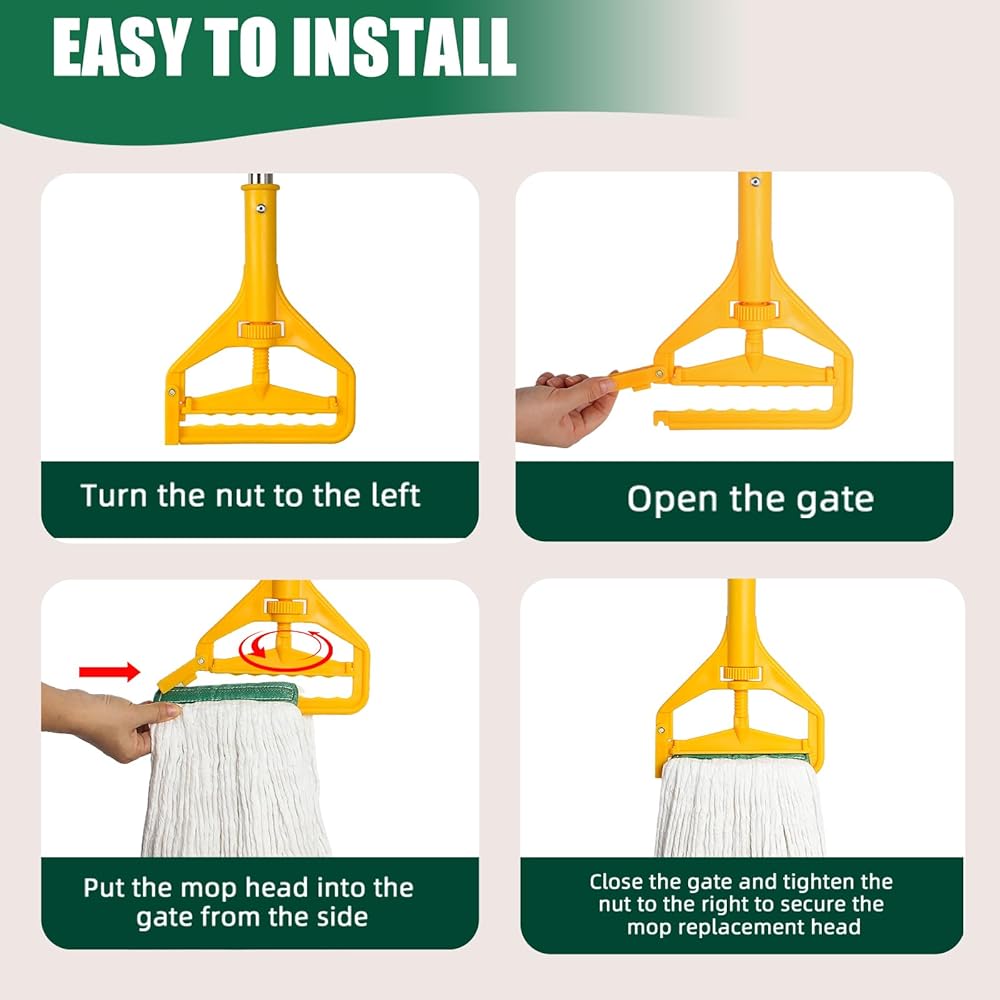 EASY TO INSTALL

Turn the nut to the left

Open the gate

Put the mop head into the gate from the side

Close the gate and tighten the nut to the right to secure the mop replacement head