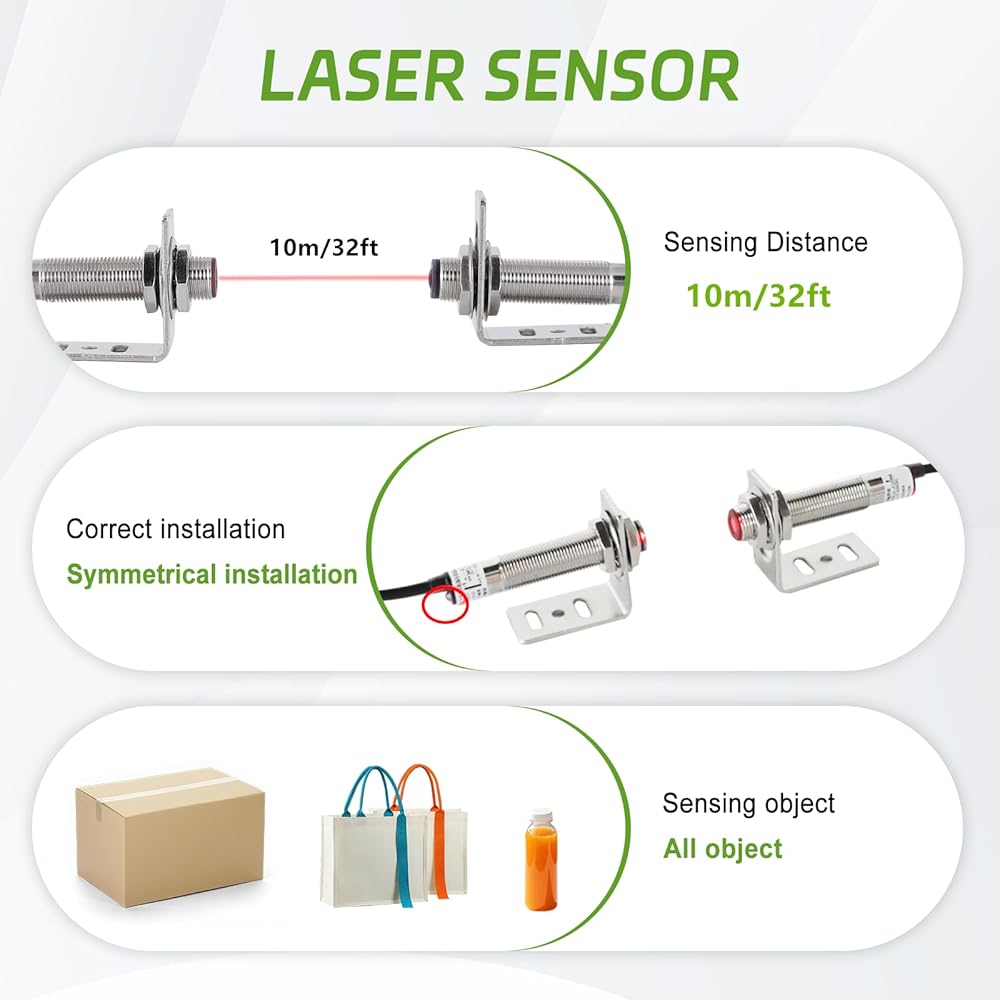 LASER SENSOR

10m/32ft

Sensing Distance
10m/32ft

Correct installation
Symmetrical installation

Sensing object
All object