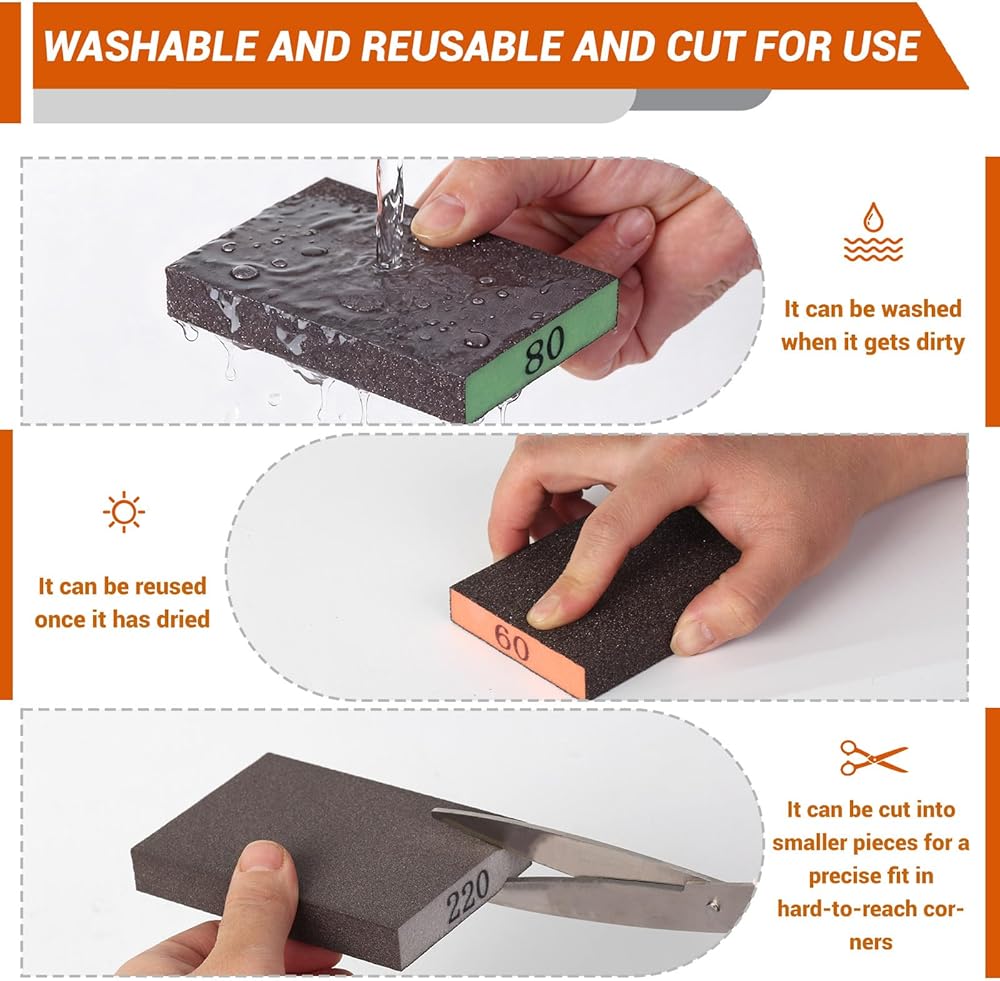 WASHABLE AND REUSABLE AND CUT FOR USE

80

It can be washed when it gets dirty

It can be reused once it has dried

60

220

It can be cut into smaller pieces for a precise fit in hard-to-reach corners