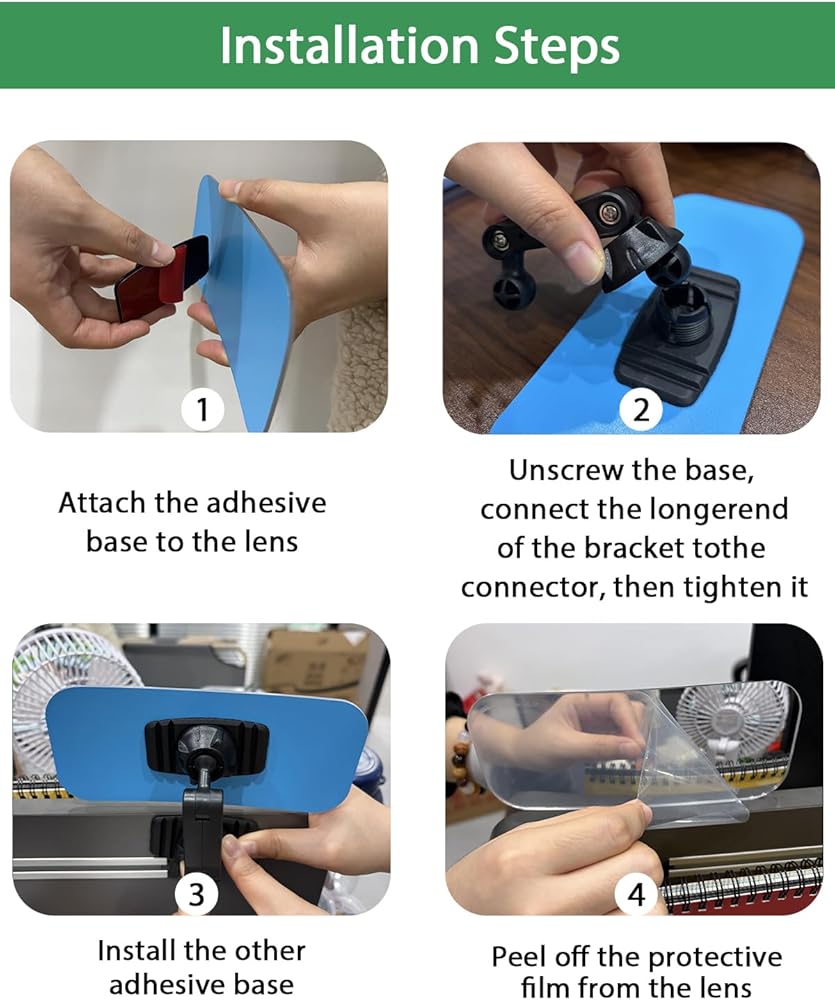 Installation Steps

1

Attach the adhesive base to the lens

2

Unscrew the base, connect the longerend of the bracket tothe connector, then tighten it

3

Install the other adhesive base

4

Peel off the protective film from the lens