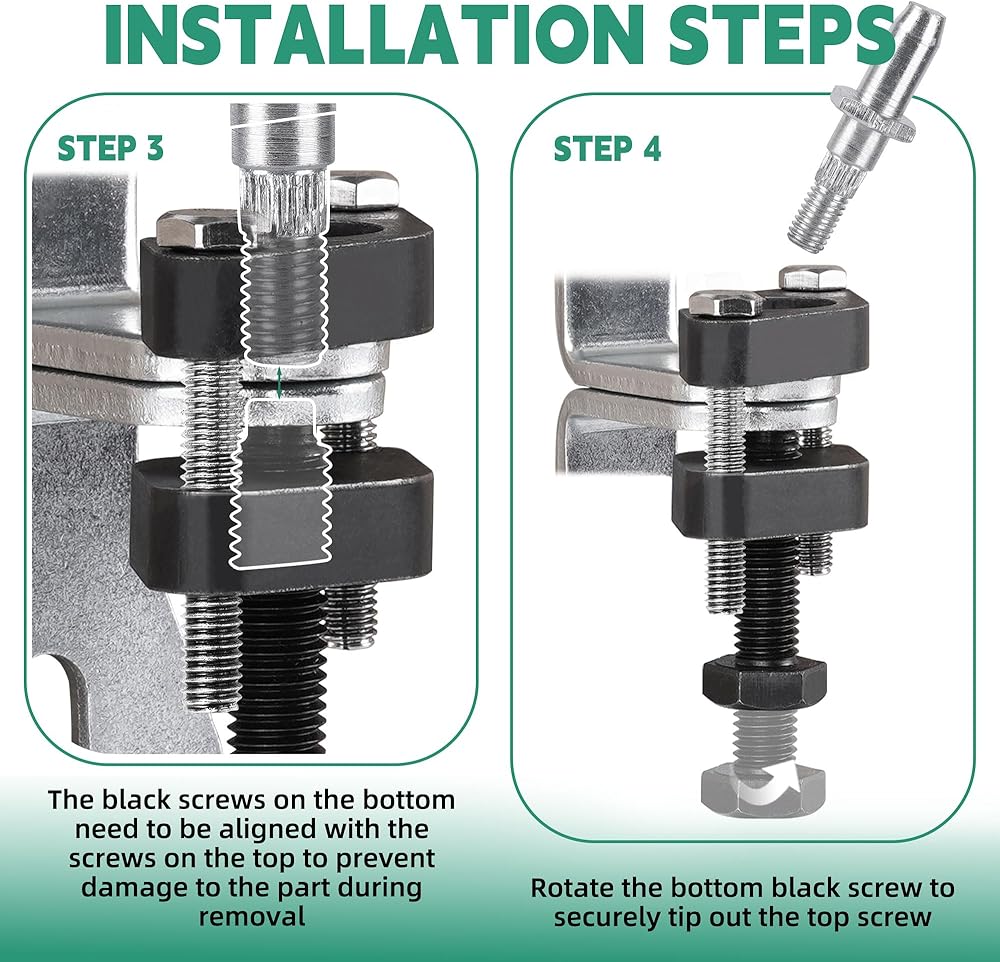 INSTALLATION STEPS

STEP 3

The black screws on the bottom need to be aligned with the screws on the top to prevent damage to the part during removal

STEP 4

Rotate the bottom black screw to securely tip out the top screw