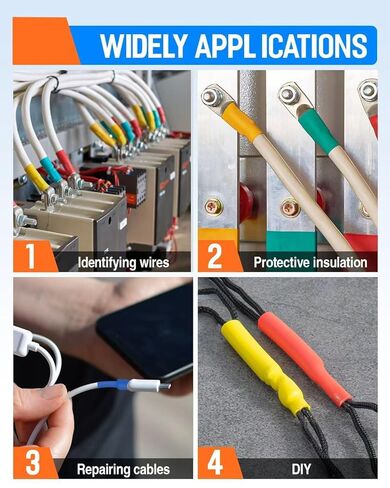 WIDELY APPL ICATIONS

1 Identifying wires

2 Protective insulation

3 Repairing cables

4 DIY