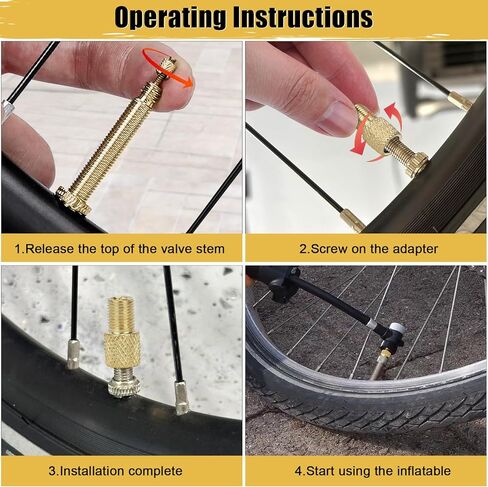 Operating Instructions

1.Release the top of the valve stem

2.Screw on the adapter

3.Installation complete

4.Start using the inflatable