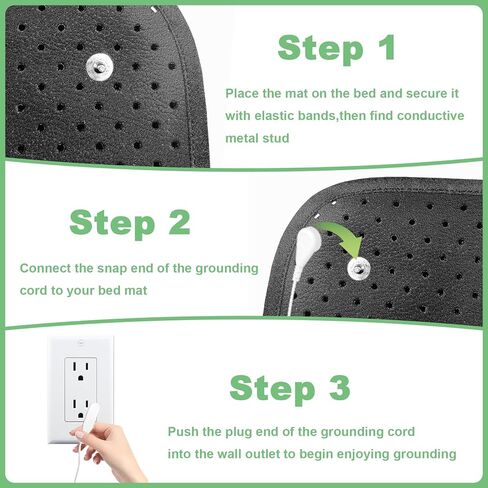 Step 1

Place the mat on the bed and secure it with elastic bands,then find conductive metal stud

Step 2

Connect the snap end of the grounding cord to your bed mat

Step 3

Push the plug end of the grounding cord into the wall outlet to begin enjoying grounding