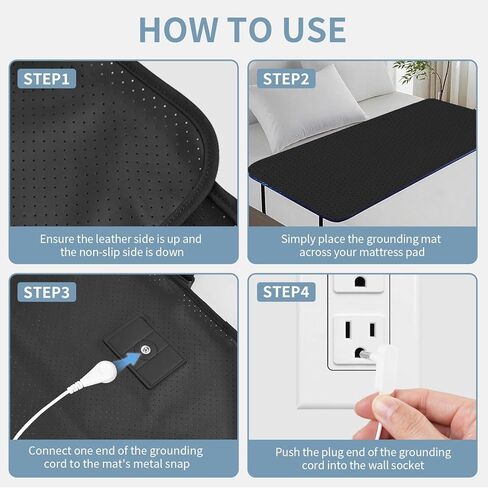 HOW TO USE

STEP1

Ensure the leather side is up and the non-slip side is down

STEP2

Simply place the grounding mat across your mattress pad

STEP3

Connect one end of the grounding cord to the mat's metal snap

STEP4

Push the plug end of the grounding cord into the wall socket