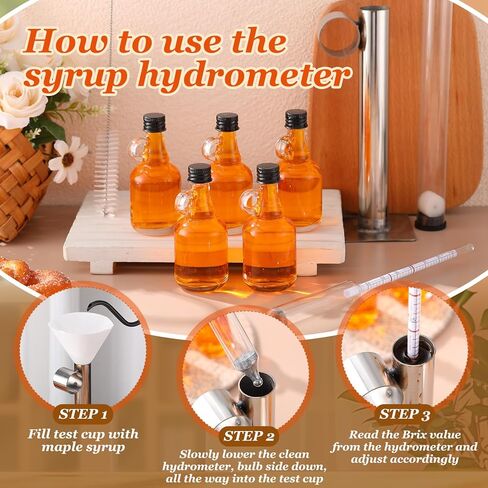 How to use the syrup hydrometer

STEP 1
Fill test cup with maple syrup

STEP 2
Slowly lower the clean hydrometer, bulb side down, all the way into the test cup

STEP 3
Read the Brix value from the hydrometer and adjust accordingly