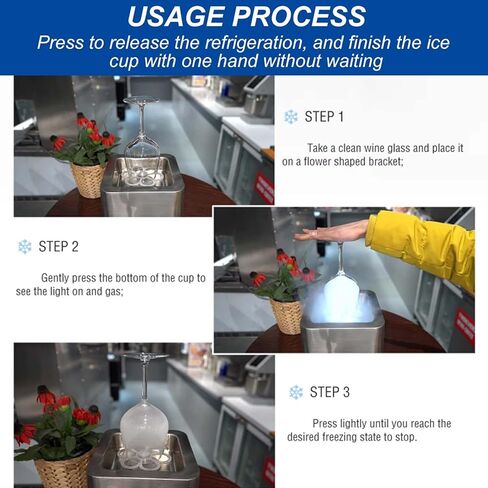 USAGE PROCESS

Press to release the refrigeration, and finish the ice cup with one hand without waiting

STEP 1

Take a clean wine glass and place it on a flower shaped bracket;

STEP 2

Gently press the bottom of the cup to see the light on and gas;

STEP 3

Press lightly until you reach the desired freezing state to stop.