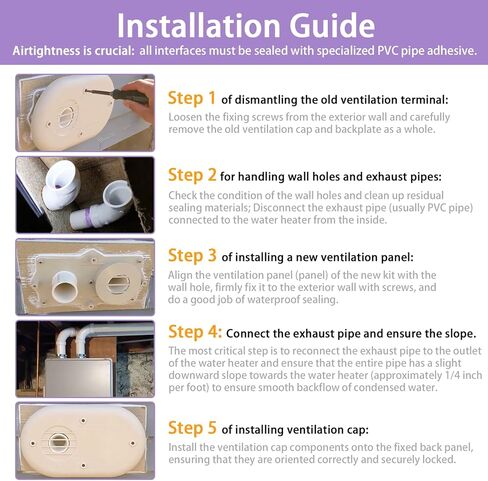 Installation Guide

Airtightness is crucial: all interfaces must be sealed with specialized PVC pipe adhesive.

Step 1 of dismantling the old ventilation terminal:
Loosen the fixing screws from the exterior wall and carefully remove the old ventilation cap and backplate as a whole.

Step 2 for handling wall holes and exhaust pipes:
Check the condition of the wall holes and clean up residual sealing materials; Disconnect the exhaust pipe (usually PVC pipe) connected to the water heater from the inside.

Step 3 of installing a new ventilation panel:
Align the ventilation panel (panel) of the new kit with the wall hole, firmly fix it to the exterior wall with screws, and do a good job of waterproof sealing.

Step 4: Connect the exhaust pipe and ensure the slope.
The most critical step is to reconnect the exhaust pipe to the outlet of the water heater and ensure that the entire pipe has a slight downward slope towards the water heater (approximately 1/4 inch per foot) to ensure smooth backflow of condensed water.

Step 5 of installing ventilation cap:
Install the ventilation cap components onto the fixed back panel, ensuring that they are oriented correctly and securely locked.