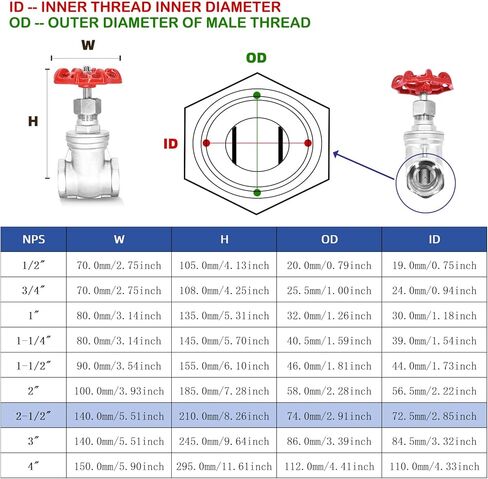 ID -- INNER THREAD INNER DIAMETER
OD -- OUTER DIAMETER OF MALE THREAD

W

H

OD

ID

| NPS | W | H | OD | ID |
|---|---|---|---|---|
| 1/2″ | 70.0mm/2.75inch | 105.0mm/4.13inch | 20.0mm/0.79inch | 19.0mm/0.75inch |
| 3/4″ | 70.0mm/2.75inch | 108.0mm/4.25inch | 25.5mm/1.00inch | 24.0mm/0.94inch |
| 1″ | 80.0mm/3.14inch | 135.0mm/5.31inch | 32.0mm/1.26inch | 30.0mm/1.18inch |
| 1-1/4″ | 80.0mm/3.14inch | 145.0mm/5.70inch | 40.5mm/1.59inch | 39.0mm/1.54inch |
| 1-1/2″ | 90.0mm/3.54inch | 155.0mm/6.10inch | 46.0mm/1.81inch | 44.0mm/1.73inch |
| 2″ | 100.0mm/3.93inch | 185.0mm/7.28inch | 58.0mm/2.28inch | 56.5mm/2.22inch |
| 2-1/2″ | 140.0mm/5.51inch | 210.0mm/8.26inch | 74.0mm/2.91inch | 72.5mm/2.85inch |
| 3″ | 140.0mm/5.51inch | 245.0mm/9.64inch | 86.0mm/3.39inch | 84.5mm/3.32inch |
| 4″ | 150.0mm/5.90inch | 295.0mm/11.61inch | 112.0mm/4.41inch | 110.0mm/4.33inch |