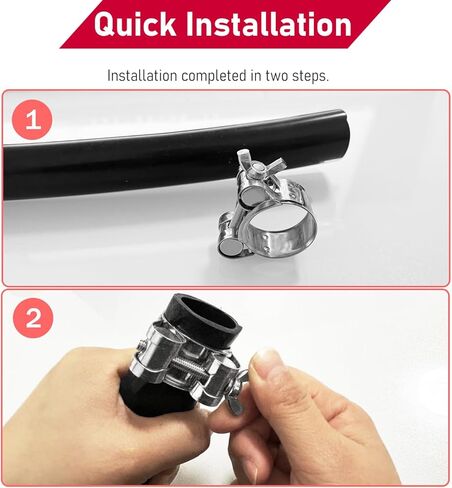 Quick Installation

Installation completed in two steps.

1

2