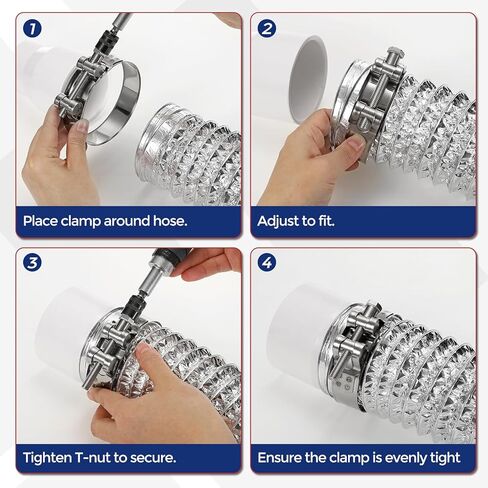 1

Place clamp around hose.

2

Adjust to fit.

3

Tighten T-nut to secure.

4

Ensure the clamp is evenly tight