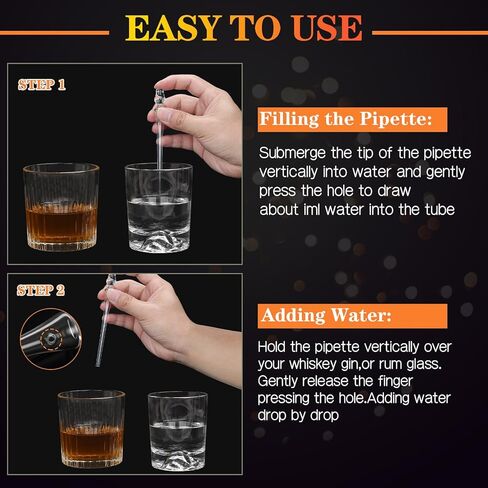 EASY TO USE

STEP 1

Filling the Pipette:

Submerge the tip of the pipette vertically into water and gently press the hole to draw about iml water into the tube

STEP 2

Adding Water:

Hold the pipette vertically over your whiskey gin,or rum glass. Gently release the finger pressing the hole.Adding water drop by drop