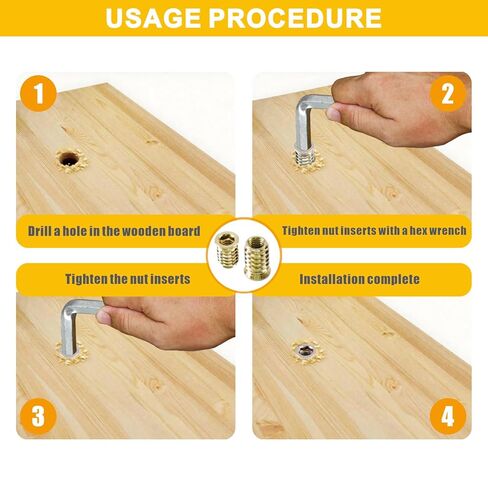 USAGE PROCEDURE

1

Drill a hole in the wooden board

2

Tighten nut inserts with a hex wrench

Tighten the nut inserts

3

Installation complete

4