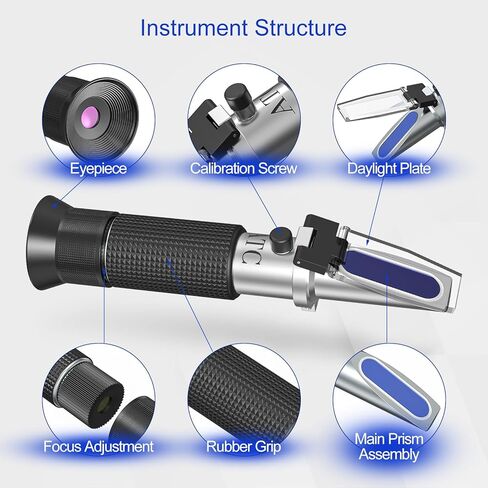 Instrument Structure

Eyepiece

Calibration Screw

Daylight Plate

ATC

Focus Adjustment

Rubber Grip

Main Prism Assembly