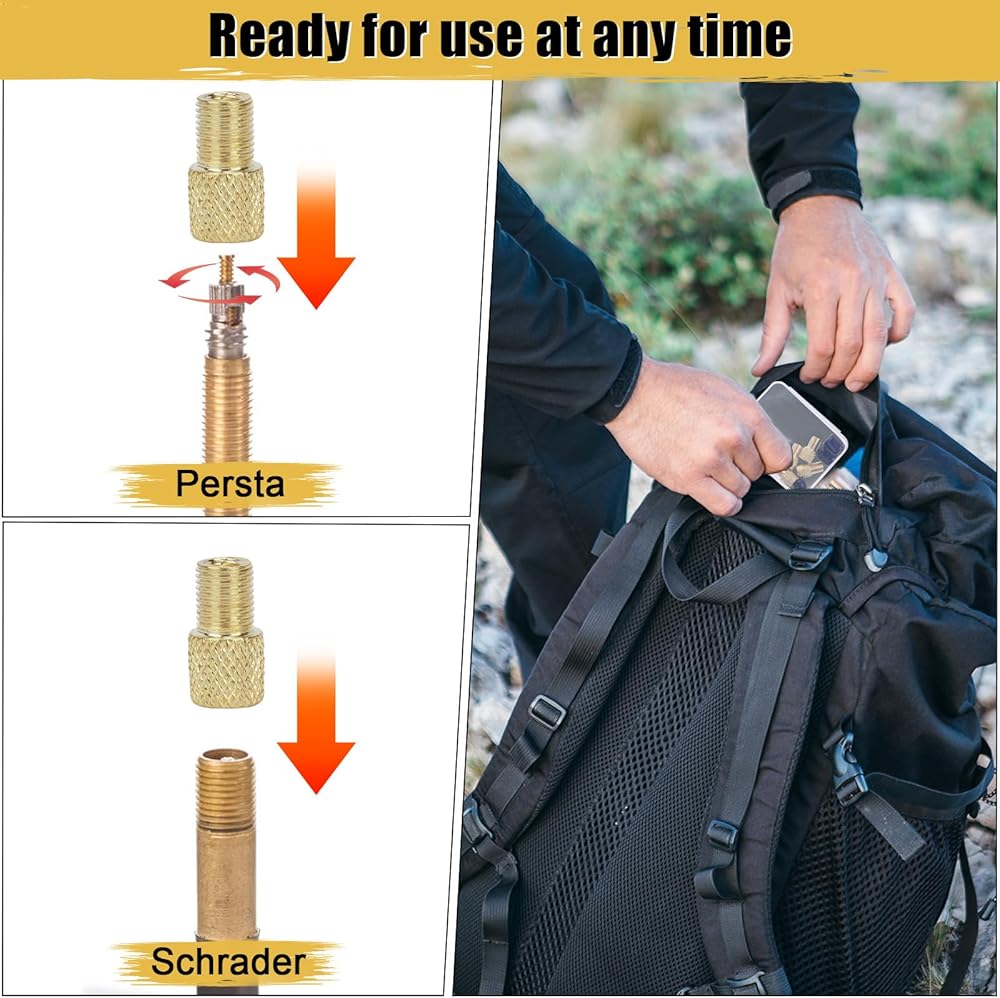 Ready for use at any time

Persta

Schrader