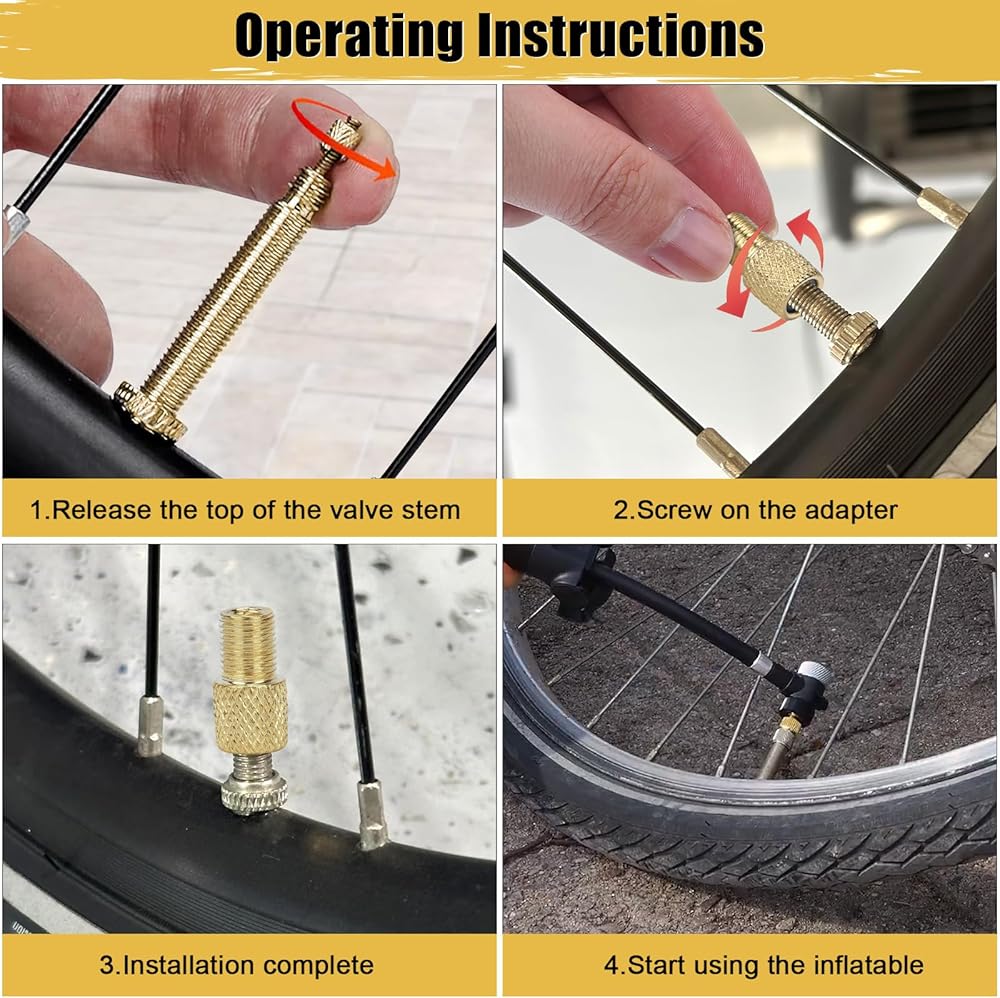 Operating Instructions

1.Release the top of the valve stem

2.Screw on the adapter

3.Installation complete

4.Start using the inflatable