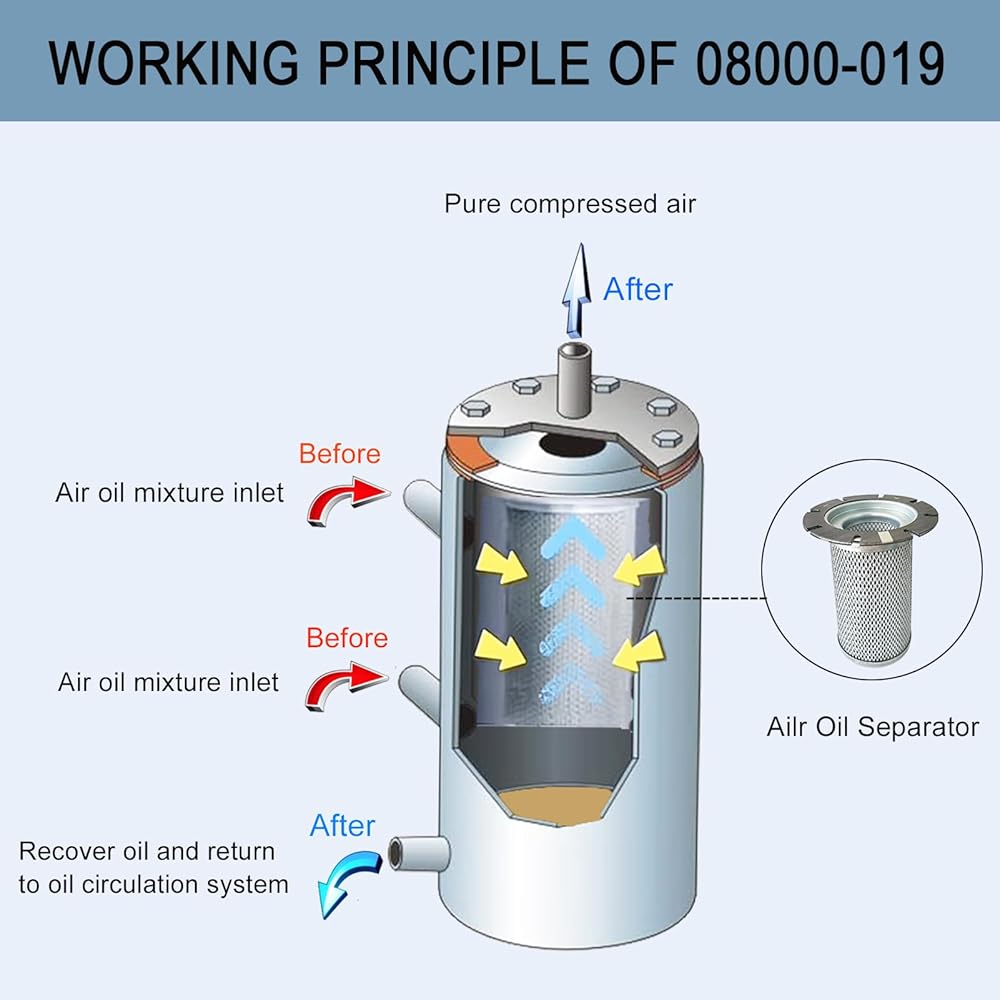 WORKING PRINCIPLE OF 08000-019

Pure compressed air

After

Before

Air oil mixture inlet

Before

Air oil mixture inlet

Ailr Oil Separator

After

Recover oil and return to oil circulation system