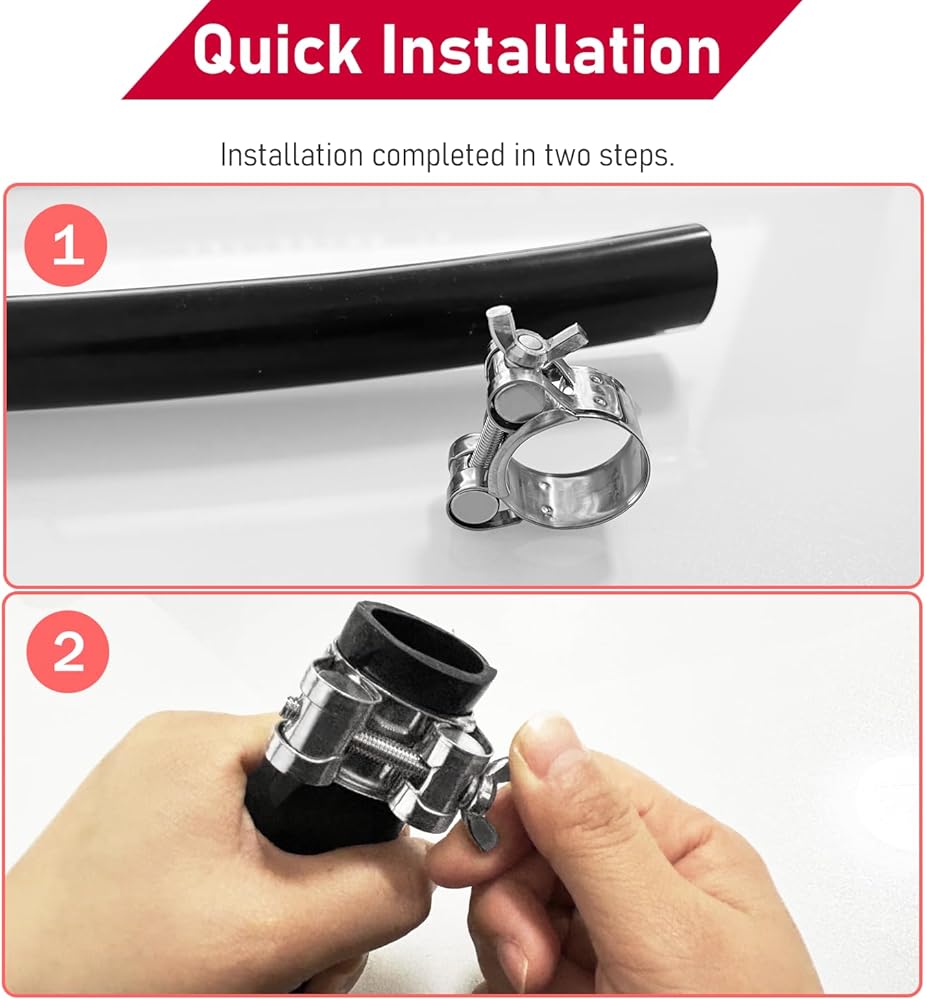 Quick Installation

Installation completed in two steps.

1

2