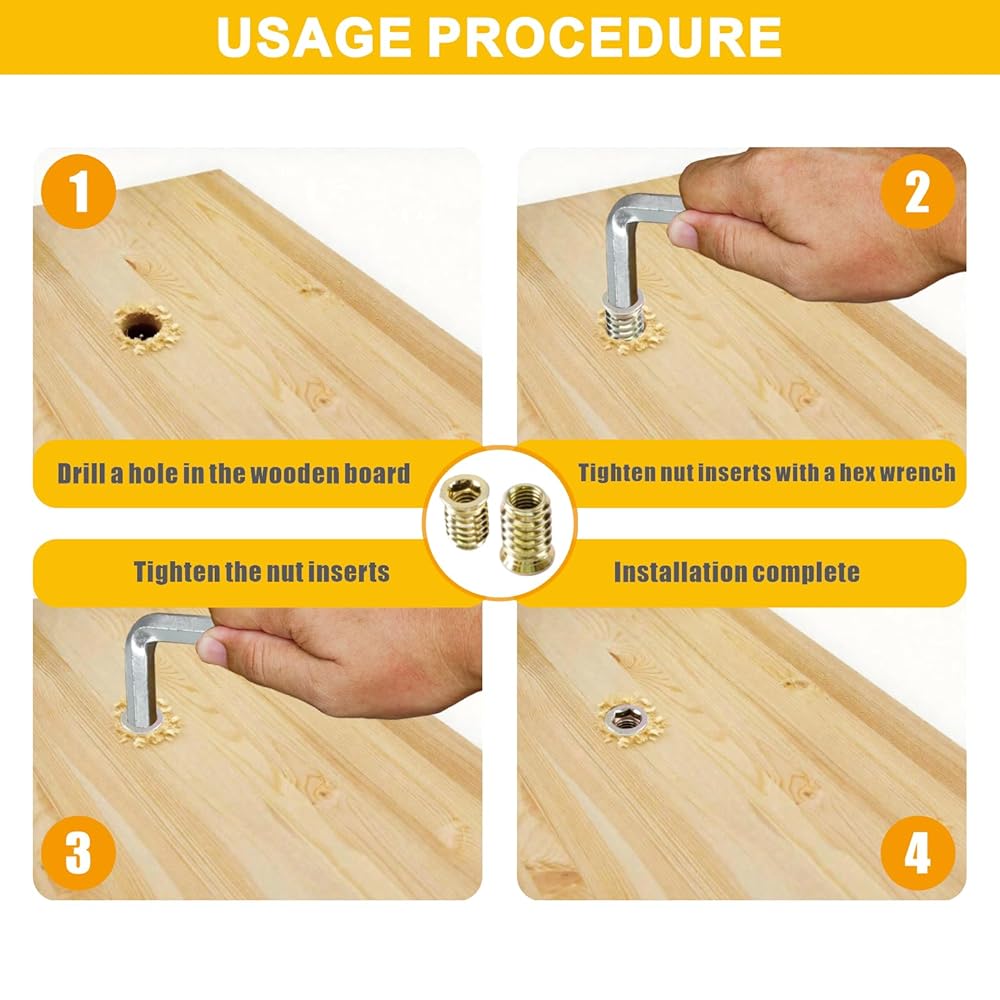 USAGE PROCEDURE

1

Drill a hole in the wooden board

2

Tighten nut inserts with a hex wrench

Tighten the nut inserts

3

Installation complete

4