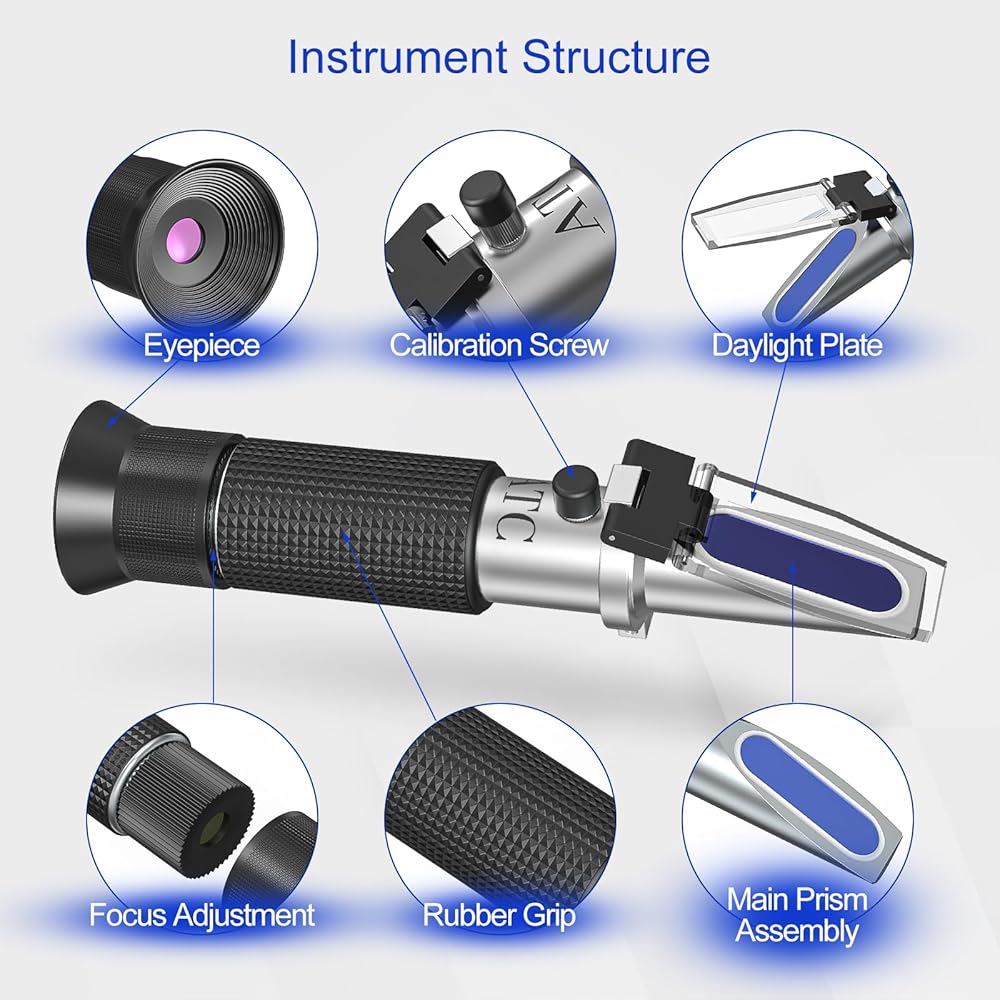 Instrument Structure

Eyepiece

Calibration Screw

Daylight Plate

ATC

Focus Adjustment

Rubber Grip

Main Prism Assembly