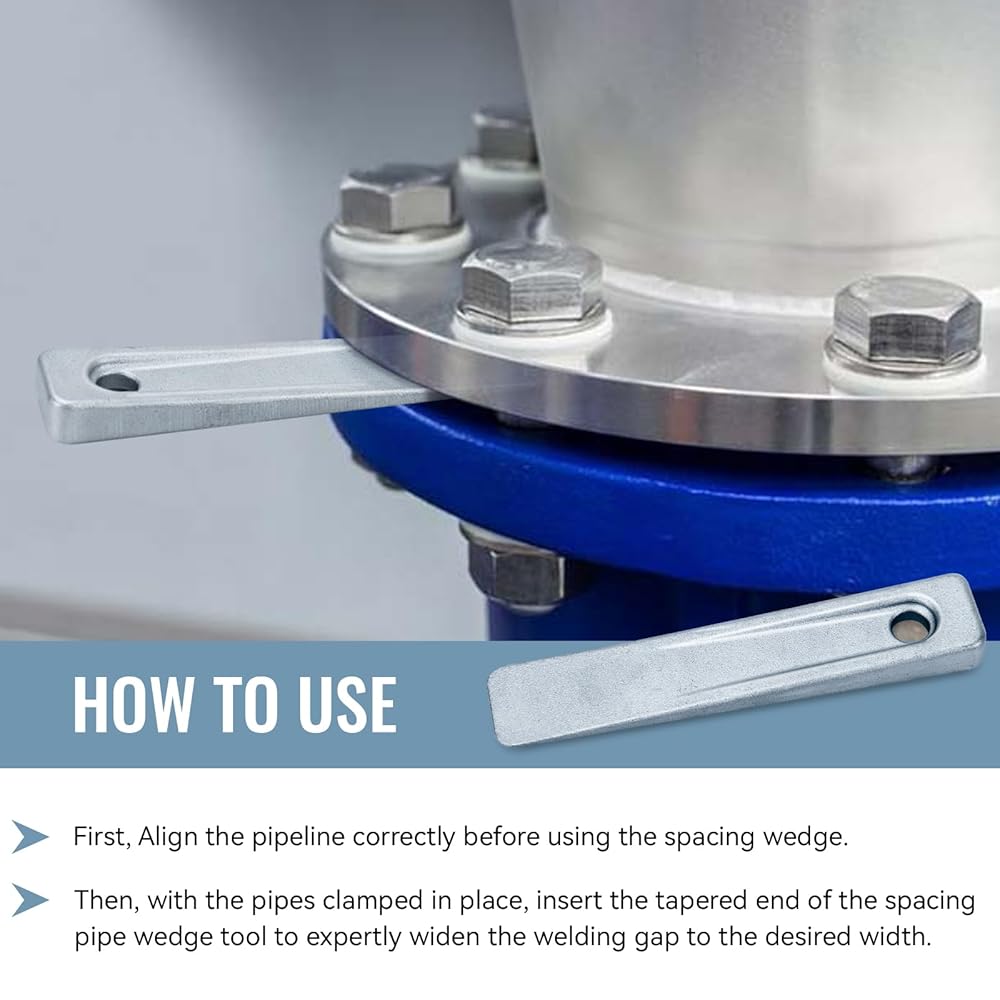 HOW TO USE

First, Align the pipeline correctly before using the spacing wedge.

Then, with the pipes clamped in place, insert the tapered end of the spacing pipe wedge tool to expertly widen the welding gap to the desired width.