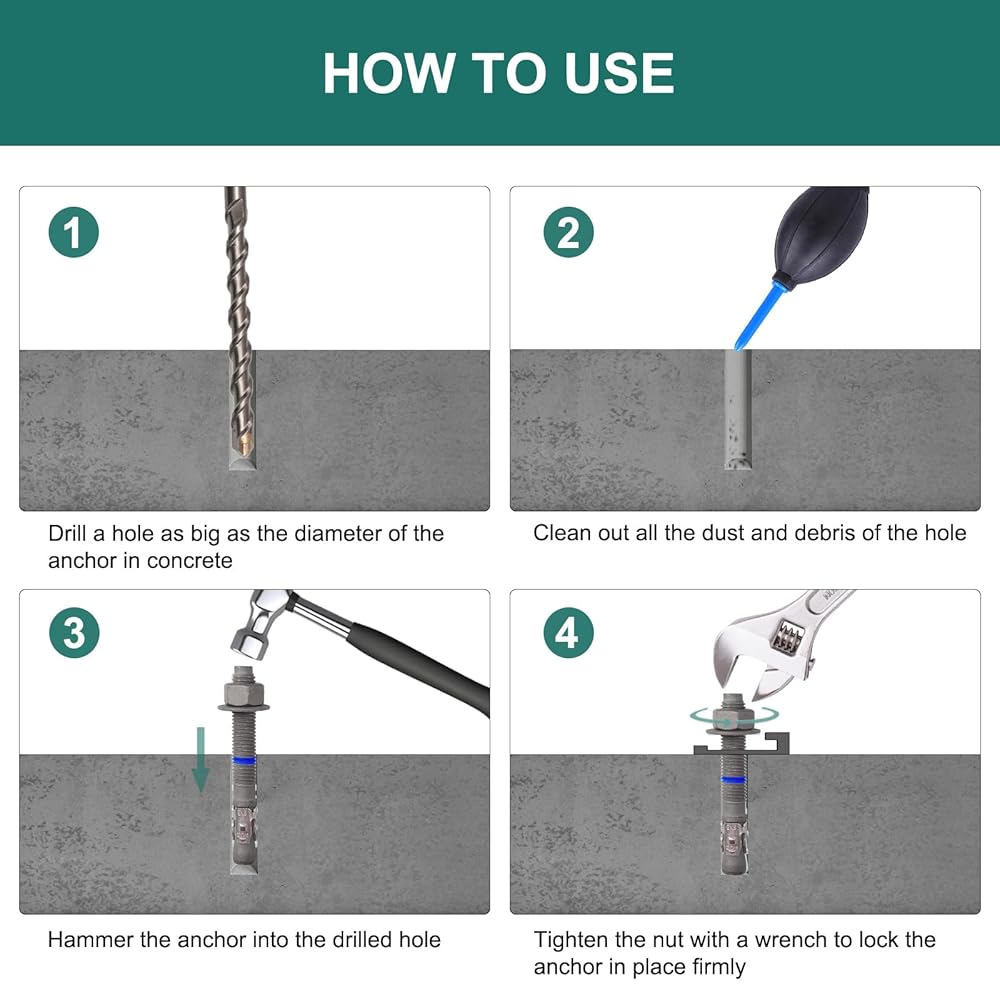 HOW TO USE

1

Drill a hole as big as the diameter of the anchor in concrete

2

Clean out all the dust and debris of the hole

3

Hammer the anchor into the drilled hole

4

Tighten the nut with a wrench to lock the anchor in place firmly