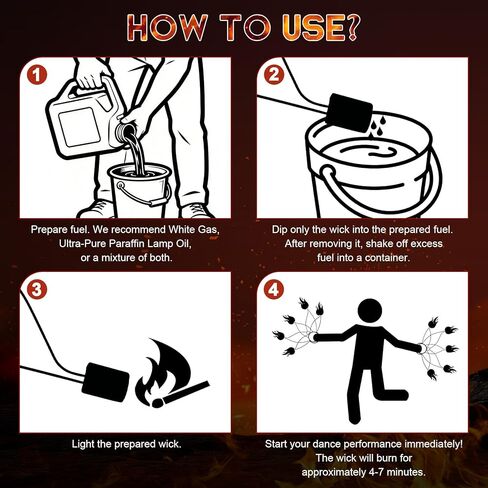 HOW TO USE?

1

Prepare fuel. We recommend White Gas, Ultra-Pure Paraffin Lamp Oil, or a mixture of both.

2

Dip only the wick into the prepared fuel. After removing it, shake off excess fuel into a container.

3

Light the prepared wick.

4

Start your dance performance immediately! The wick will burn for approximately 4-7 minutes.