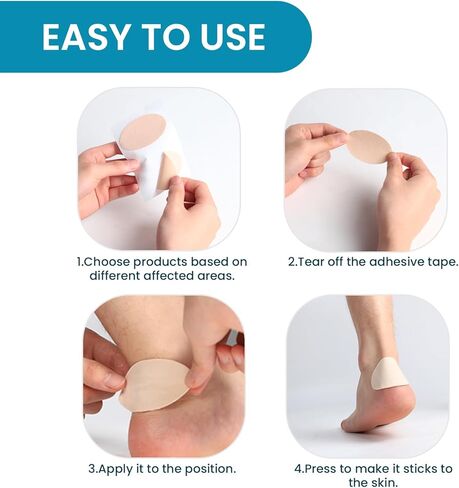 EASY TO USE

1.Choose products based on different affected areas.

2.Tear off the adhesive tape.

3.Apply it to the position.

4.Press to make it sticks to the skin.