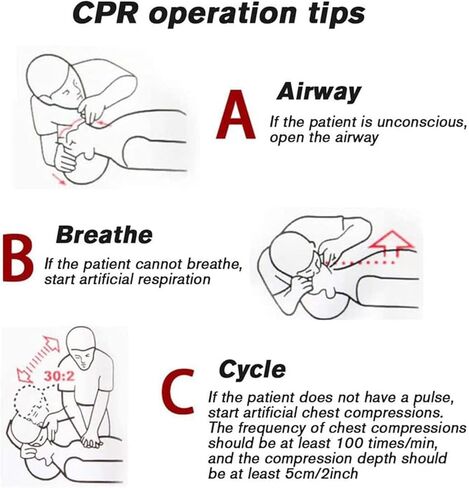 CPR operation tips

A

Airway

If the patient is unconscious, open the airway

B

Breathe

If the patient cannot breathe, start artificial respiration

30:2

C

Cycle

If the patient does not have a pulse, start artificial chest compressions. The frequency of chest compressions should be at least 100 times/min, and the compression depth should be at least 5cm/2inch