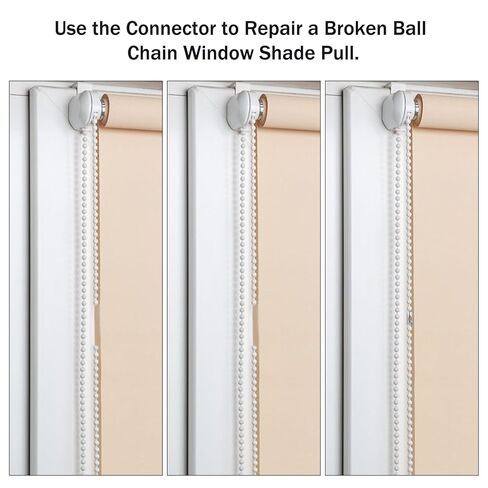 Use the Connector to Repair a Broken Ball Chain Window Shade Pull.