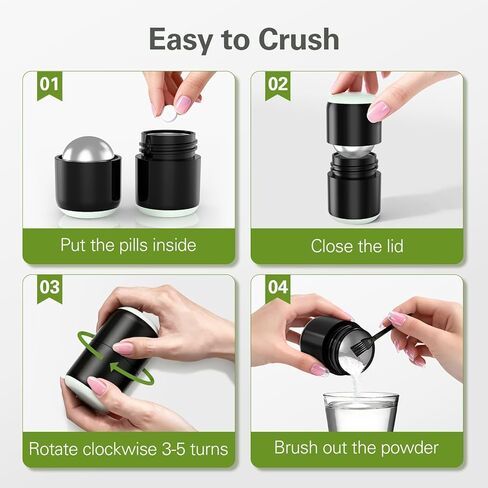 Easy to Crush

01

Put the pills inside

02

Close the lid

03

Rotate clockwise 3-5 turns

04

Brush out the powder