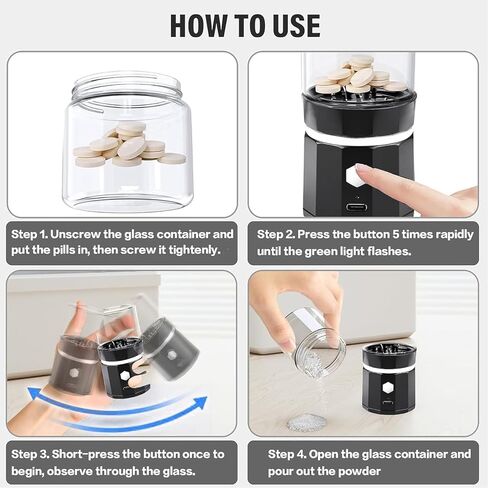 HOW TO USE

Step 1. Unscrew the glass container and put the pills in, then screw it tightenly.

Step 2. Press the button 5 times rapidly until the green light flashes.

Step 3. Short-press the button once to begin, observe through the glass.

Step 4. Open the glass container and pour out the powder