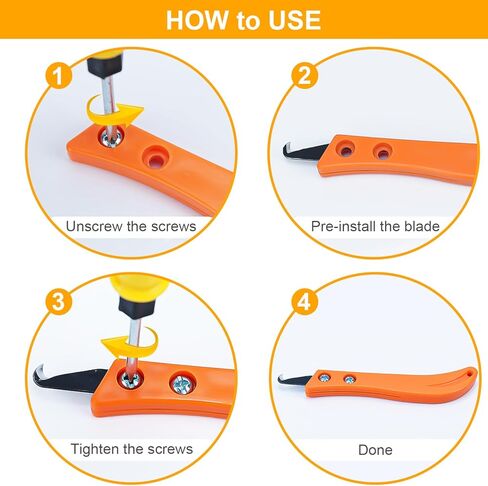 HOW to USE

1

Unscrew the screws

2

Pre-install the blade

3

Tighten the screws

4

Done