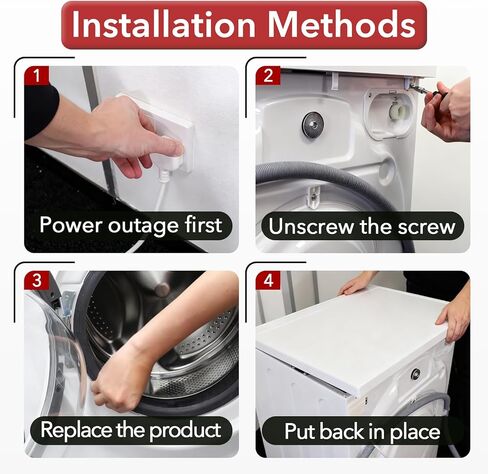 Installation Methods

1
Power outage first

2
Unscrew the screw

3
Replace the product

4
Put back in place