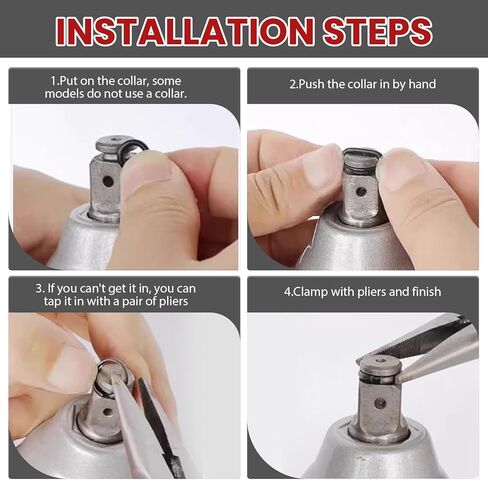 INSTALLATION STEPS

1.Put on the collar, some models do not use a collar.

2.Push the collar in by hand

3. If you can't get it in, you can tap it in with a pair of pliers

4.Clamp with pliers and finish