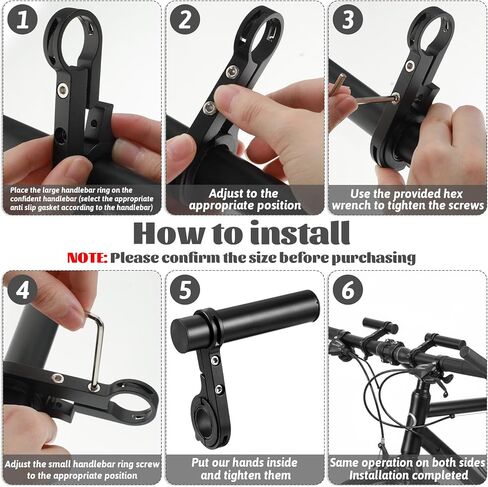 1

Place the large handlebar ring on the confident handlebar (select the appropriate anti slip gasket according to the handlebar)

2

Adjust to the appropriate position

3

Use the provided hex wrench to tighten the screws

How to install

NOTE: Please confirm the size before purchasing

4

Adjust the small handlebar ring screw to the appropriate position

5

Put our hands inside and tighten them

6

Same operation on both sides Installation completed