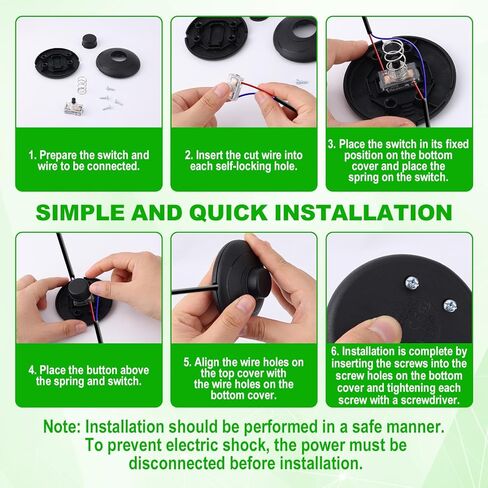 1. Prepare the switch and wire to be connected.

2. Insert the cut wire into each self-locking hole.

3. Place the switch in its fixed position on the bottom cover and place the spring on the switch.

SIMPLE AND QUICK INSTALLATION

4. Place the button above the spring and switch.

5. Align the wire holes on the top cover with the wire holes on the bottom cover.

6. Installation is complete by inserting the screws into the screw holes on the bottom cover and tightening each screw with a screwdriver.

Note: Installation should be performed in a safe manner. To prevent electric shock, the power must be disconnected before installation.