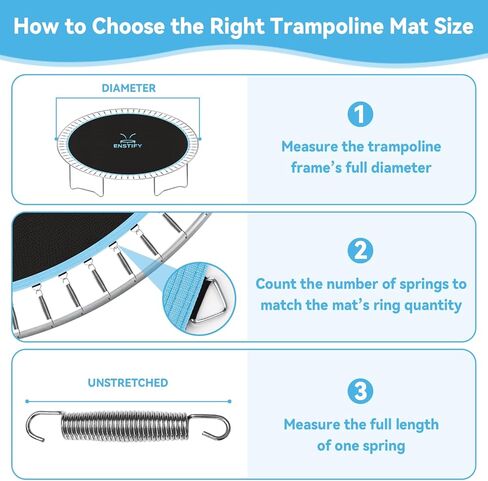 How to Choose the Right Trampoline Mat Size

DIAMETER

ENSTIFY

1

Measure the trampoline frame's full diameter

2

Count the number of springs to match the mat's ring quantity

UNSTRETCHED

3

Measure the full length of one spring