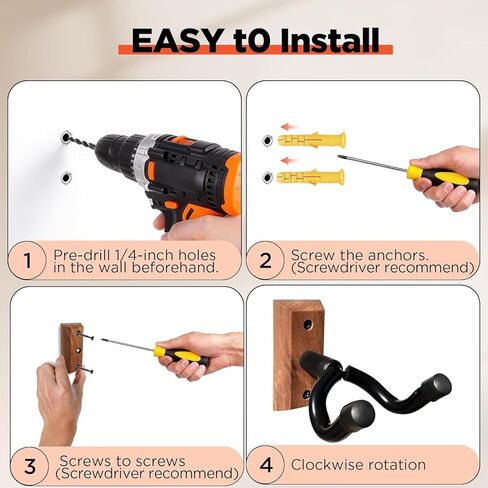 EASY t0 Install

1 Pre-drill 1/4-inch holes in the wall beforehand.

2 Screw the anchors. (Screwdriver recommend)

3 Screws to screws (Screwdriver recommend)

4 Clockwise rotation