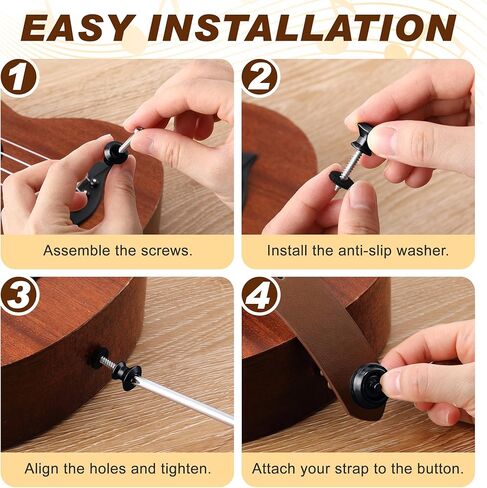 EASY INSTALLATION

1

Assemble the screws.

2

Install the anti-slip washer.

3

Align the holes and tighten.

4

Attach your strap to the button.