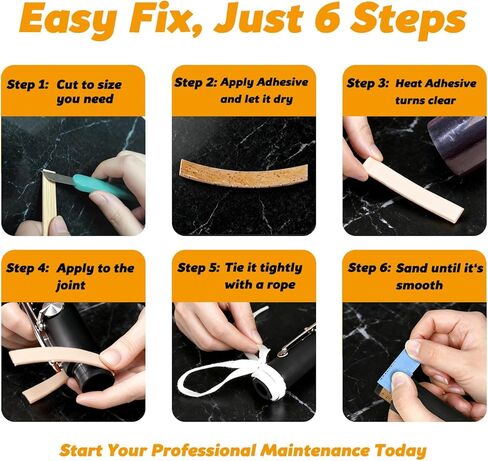 Easy Fix, Just 6 Steps

Step 1: Cut to size you need

Step 2: Apply Adhesive and let it dry

Step 3: Heat Adhesive turns clear

Step 4: Apply to the joint

Step 5: Tie it tightly with a rope

Step 6: Sand until it's smooth

Start Your Professional Maintenance Today