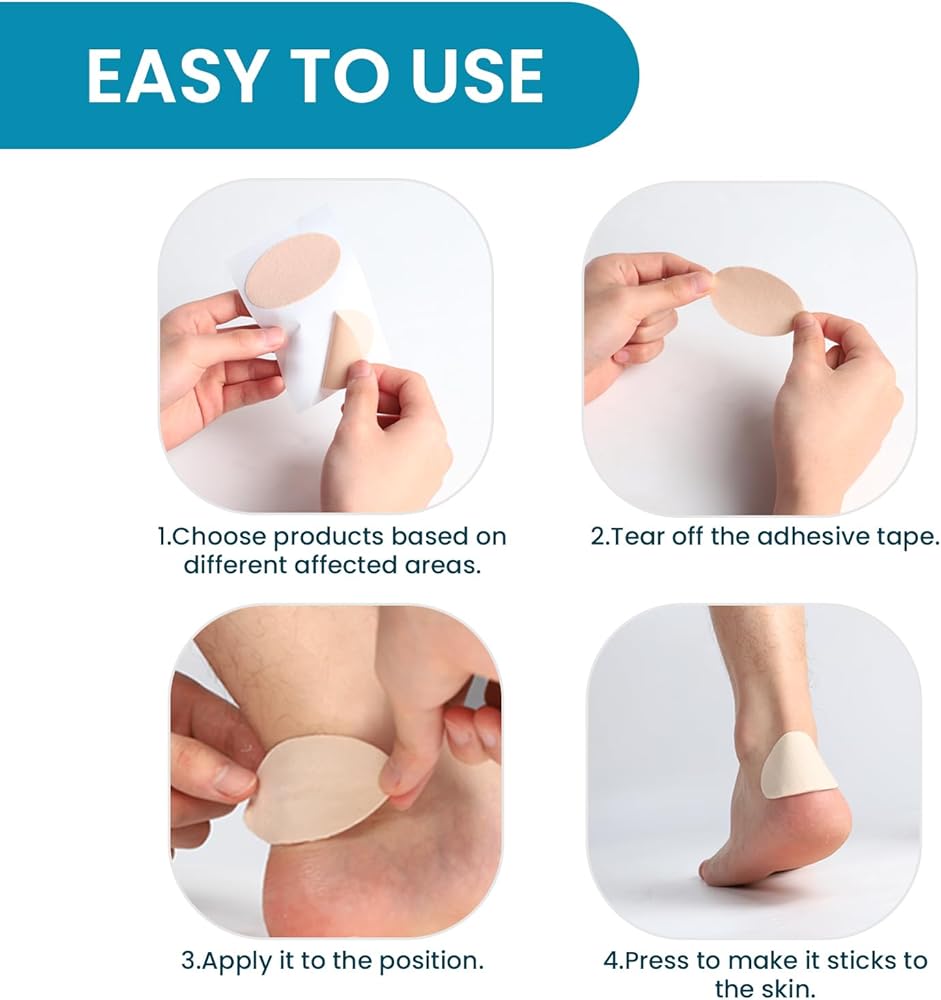 EASY TO USE

1.Choose products based on different affected areas.

2.Tear off the adhesive tape.

3.Apply it to the position.

4.Press to make it sticks to the skin.