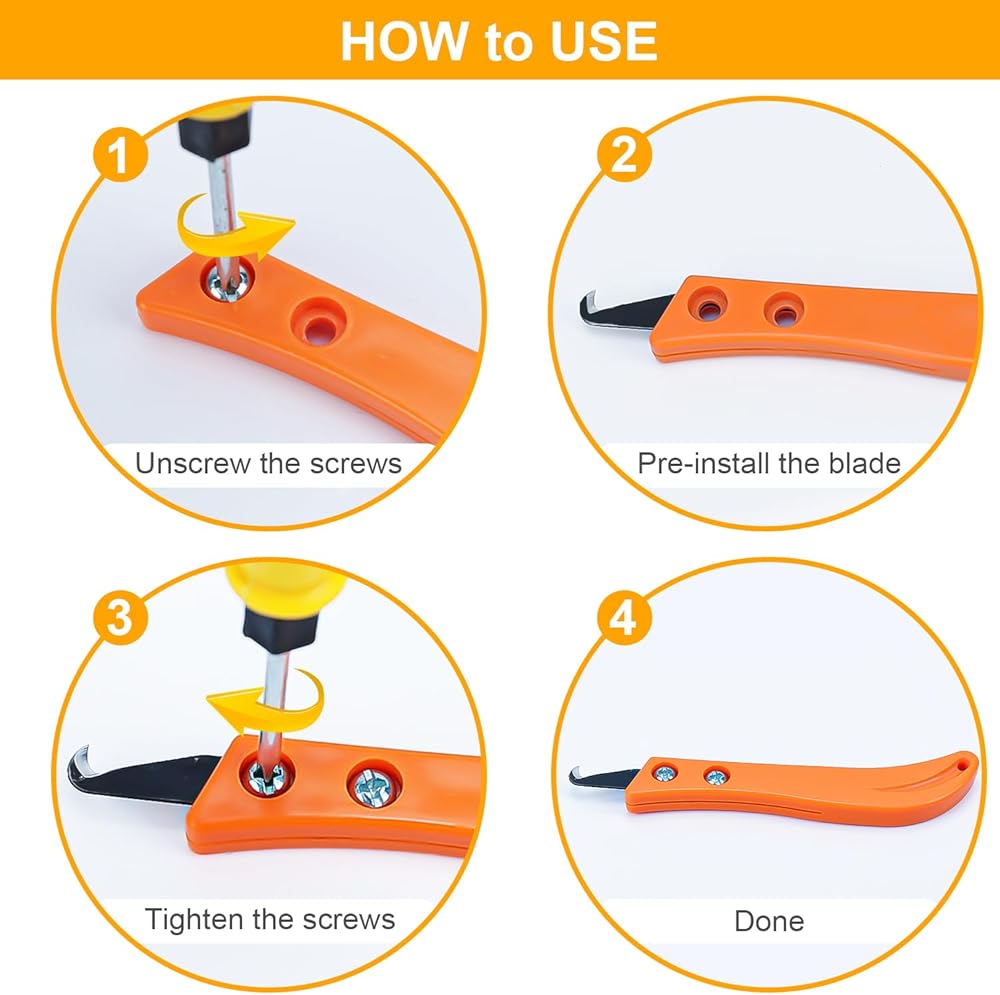 HOW to USE

1

Unscrew the screws

2

Pre-install the blade

3

Tighten the screws

4

Done