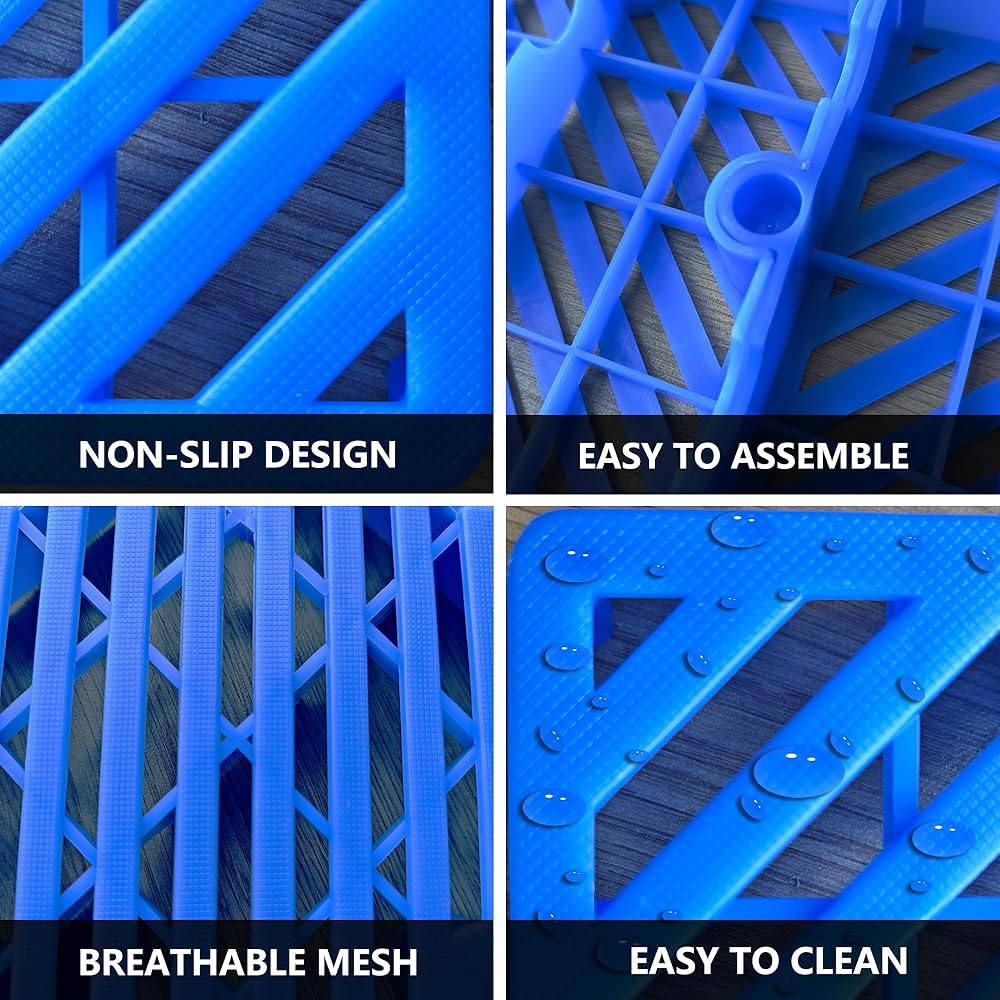 NON-SLIP DESIGN

EASY TO ASSEMBLE

BREATHABLE MESH

EASY TO CLEAN