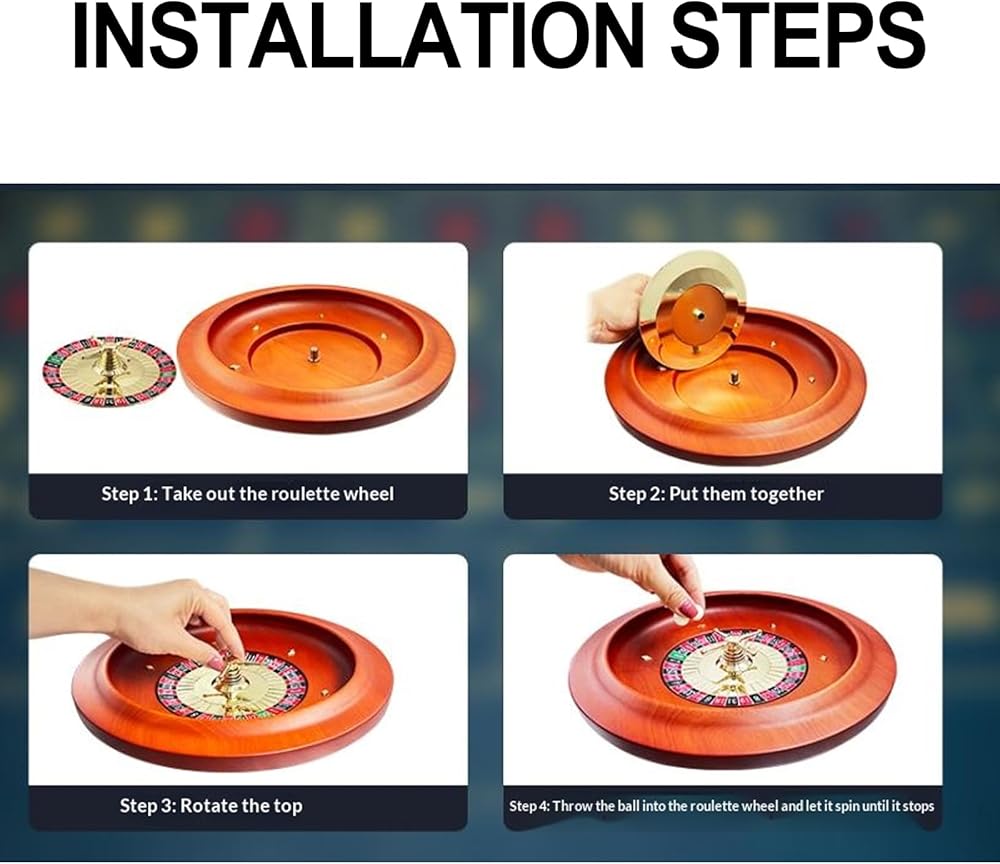 INSTALLATION STEPS

Step 1: Take out the roulette wheel

Step 2: Put them together

Step 3: Rotate the top

Step 4: Throw the ball into the roulette wheel and let it spin until it stops