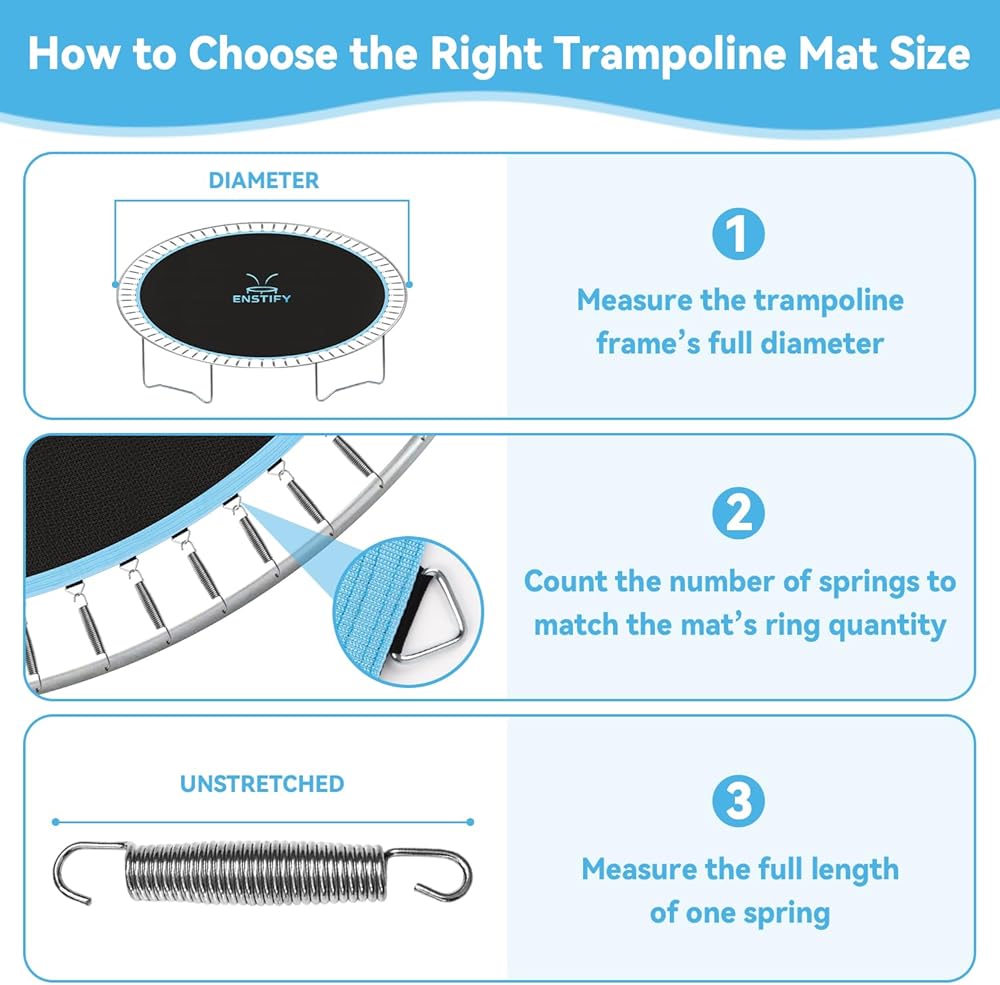 How to Choose the Right Trampoline Mat Size

DIAMETER

ENSTIFY

1

Measure the trampoline frame's full diameter

2

Count the number of springs to match the mat's ring quantity

UNSTRETCHED

3

Measure the full length of one spring