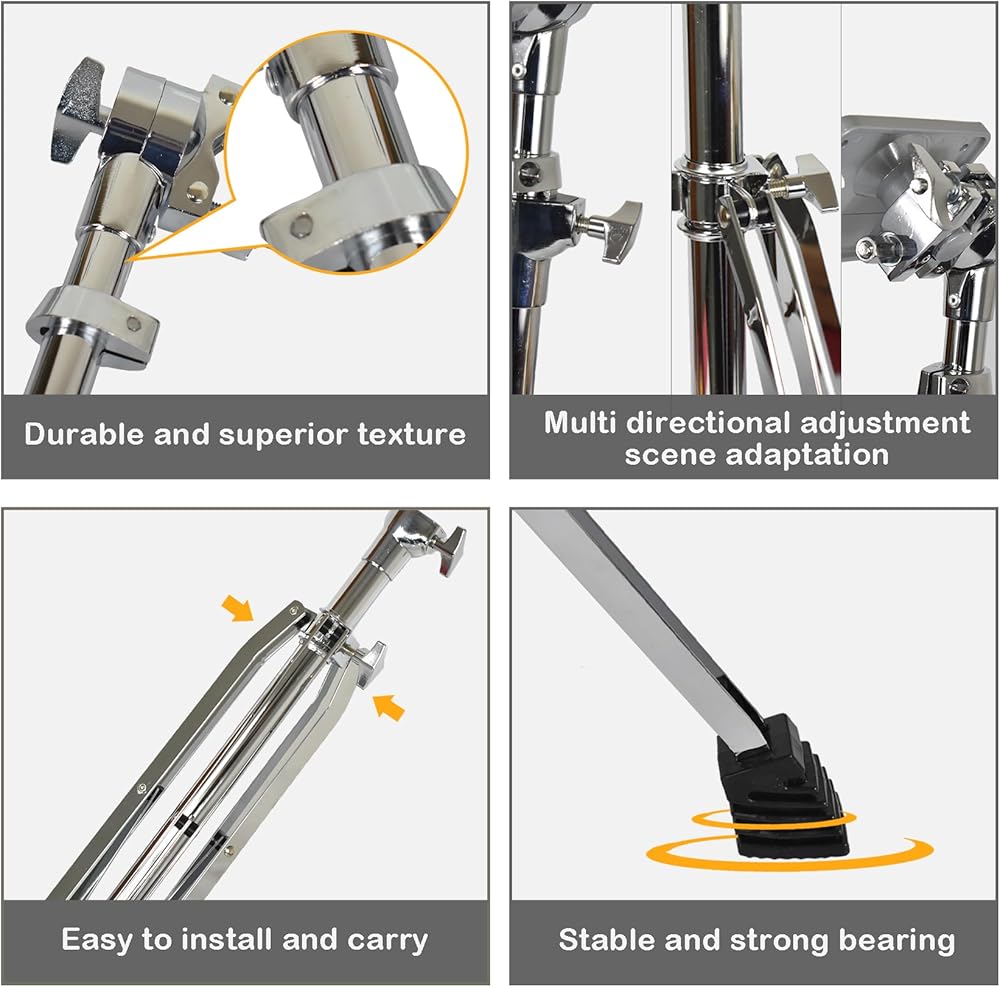 Durable and superior texture

Multi directional adjustment scene adaptation

Easy to install and carry

Stable and strong bearing