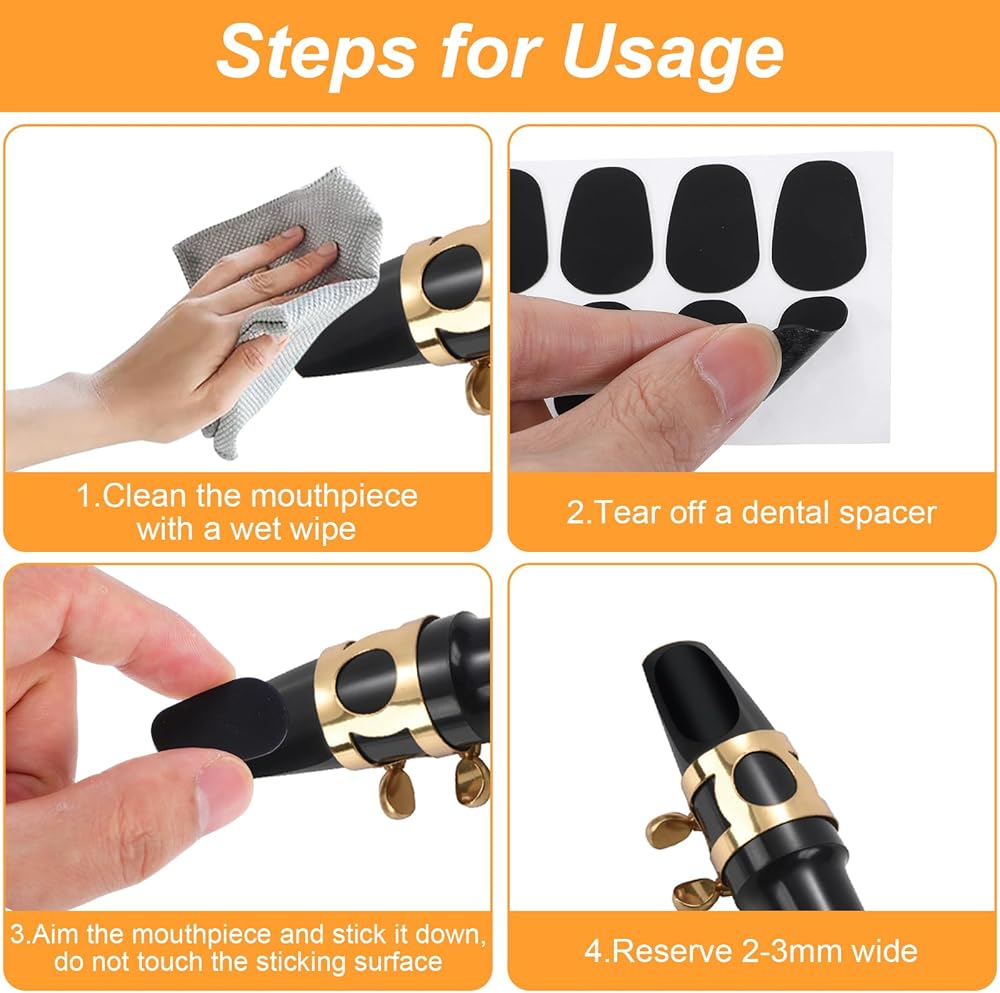 Steps for Usage

1.Clean the mouthpiece with a wet wipe

2.Tear off a dental spacer

3.Aim the mouthpiece and stick it down, do not touch the sticking surface

4.Reserve 2-3mm wide