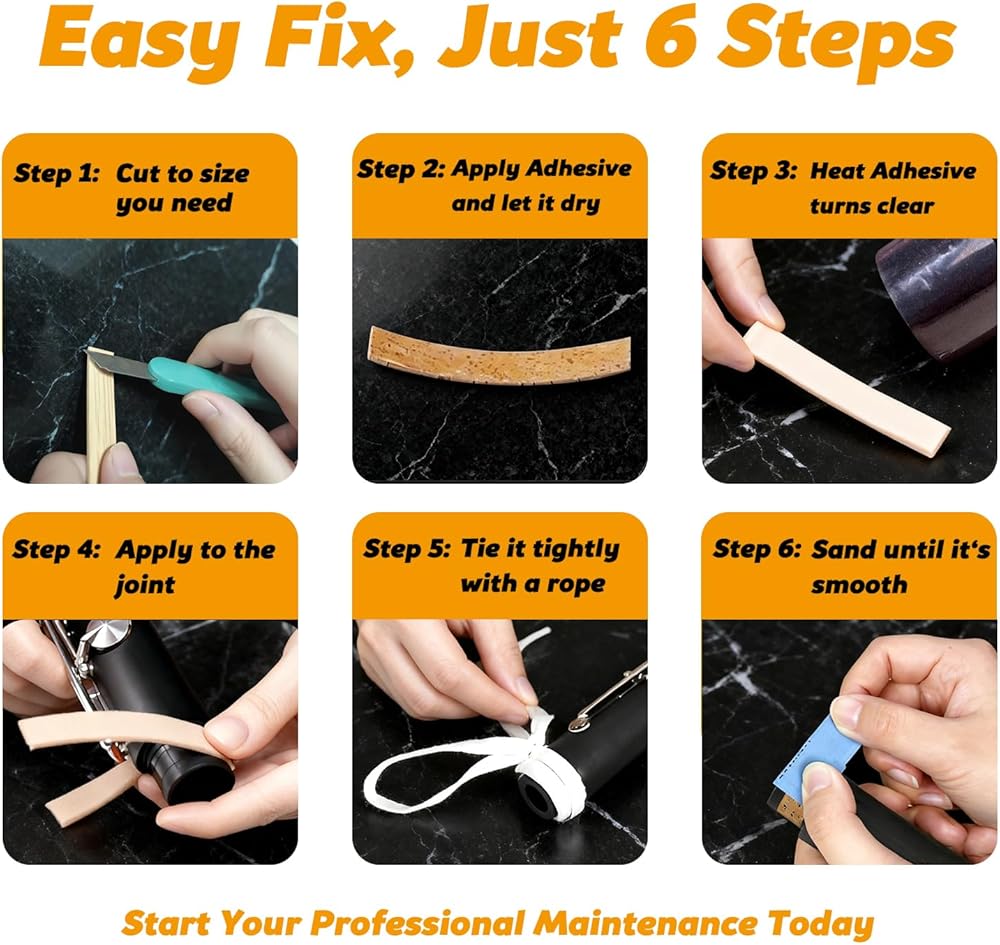 Easy Fix, Just 6 Steps

Step 1: Cut to size you need

Step 2: Apply Adhesive and let it dry

Step 3: Heat Adhesive turns clear

Step 4: Apply to the joint

Step 5: Tie it tightly with a rope

Step 6: Sand until it's smooth

Start Your Professional Maintenance Today