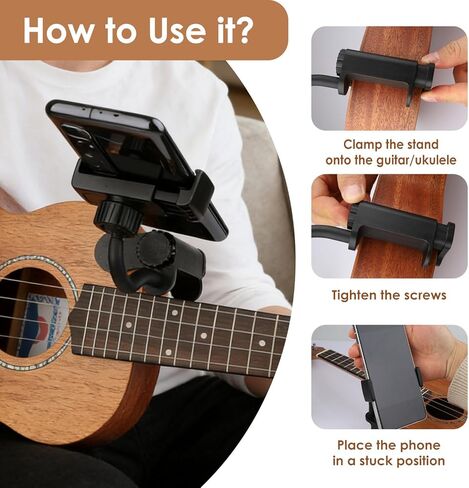 How to Use it?

Clamp the stand onto the guitar/ukulele

Tighten the screws

Place the phone in a stuck position